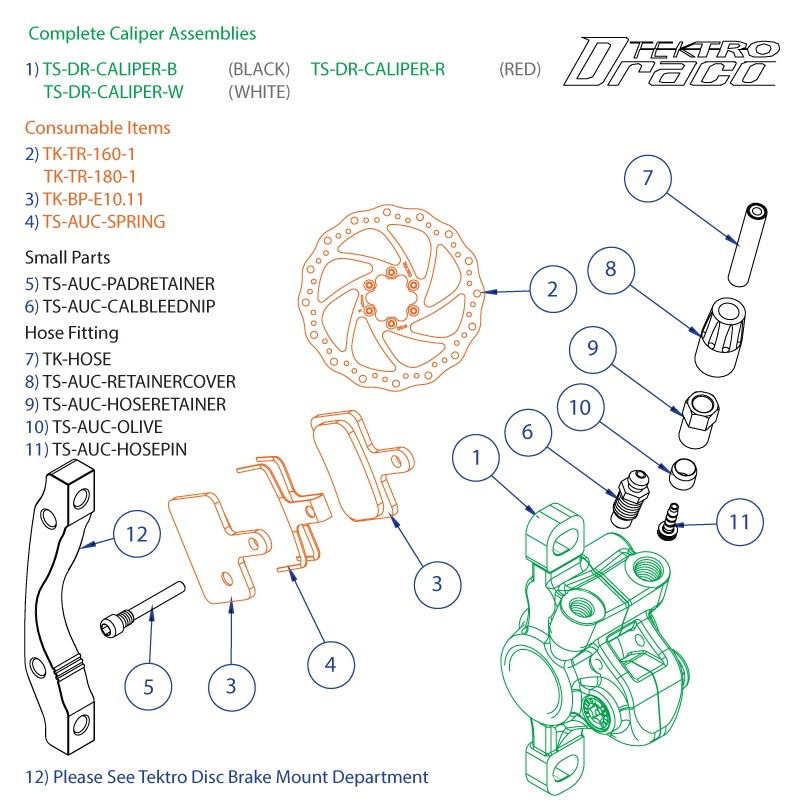 Complete Caliper Assemblies

1) TS-DR-CALIPER-B (BLACK) TS-DR-CALIPER-R (RED)
TS-DR-CALIPER-W (WHITE)

TEKTRO Draco

Consumable Items

2) TK-TR-160-1
TK-TR-180-1
3) TK-BP-E10.11
4) TS-AUC-SPRING

Small Parts

5) TS-AUC-PADRETAINER
6) TS-AUC-CALBLEEDNIP

Hose Fitting

7) TK-HOSE
8) TS-AUC-RETAINERCOVER
9) TS-AUC-HOSERETAINER
10) TS-AUC-OLIVE
11) TS-AUC-HOSEPIN

7
8
2
9
10
6
1
11
12
3
5
3
4

12) Please See Tektro Disc Brake Mount Department