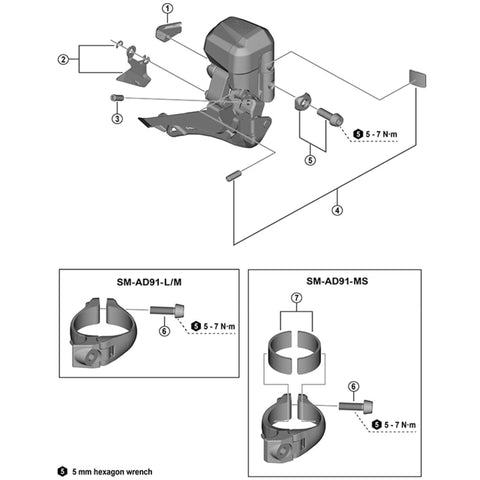 1

2

3

5 5 - 7 N·m

5

4

SM-AD91-L/M

6

5 5 - 7 N·m

SM-AD91-MS

7

6

5 5 - 7 N·m

5 5 mm hexagon wrench