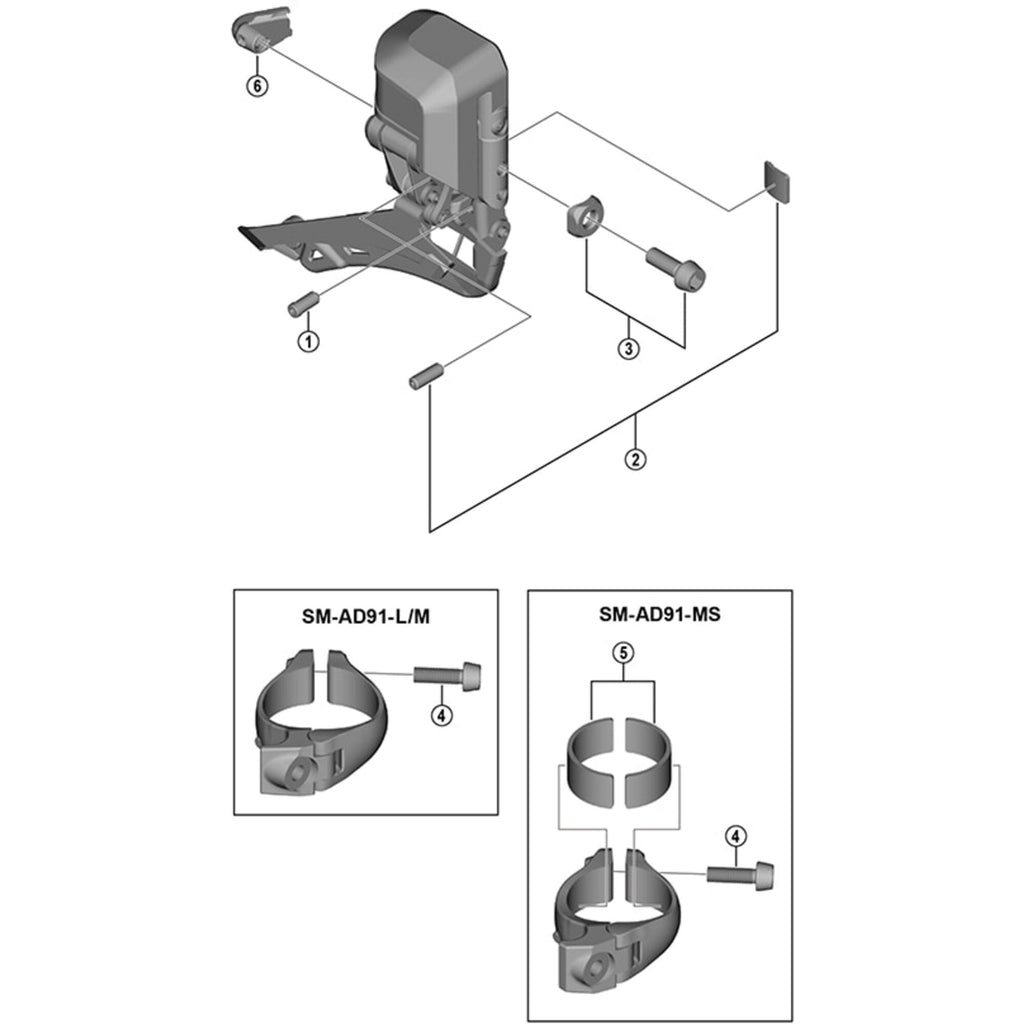 6

1

3

2

SM-AD91-L/M

4

SM-AD91-MS

5

4