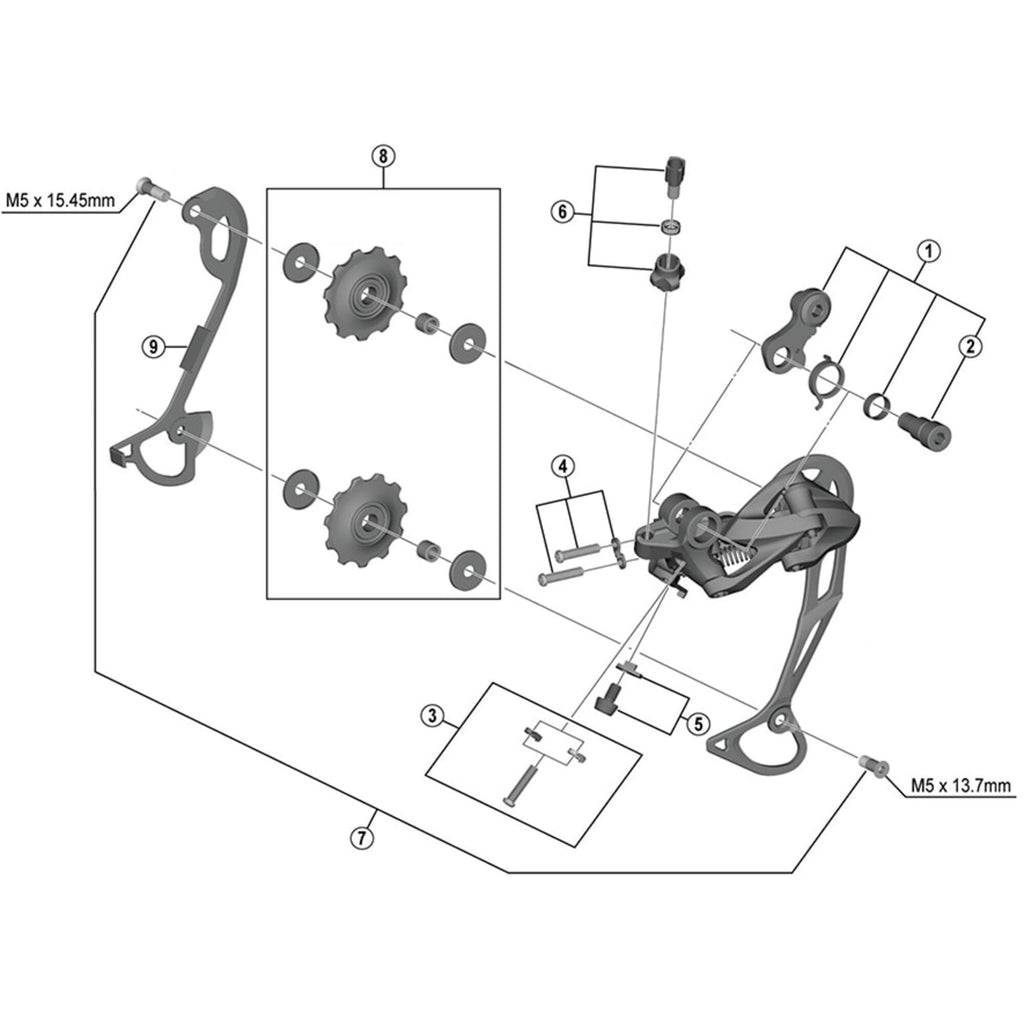 M5 x 15.45mm

8

6

1

2

9

4

3

5

M5 x 13.7mm

7