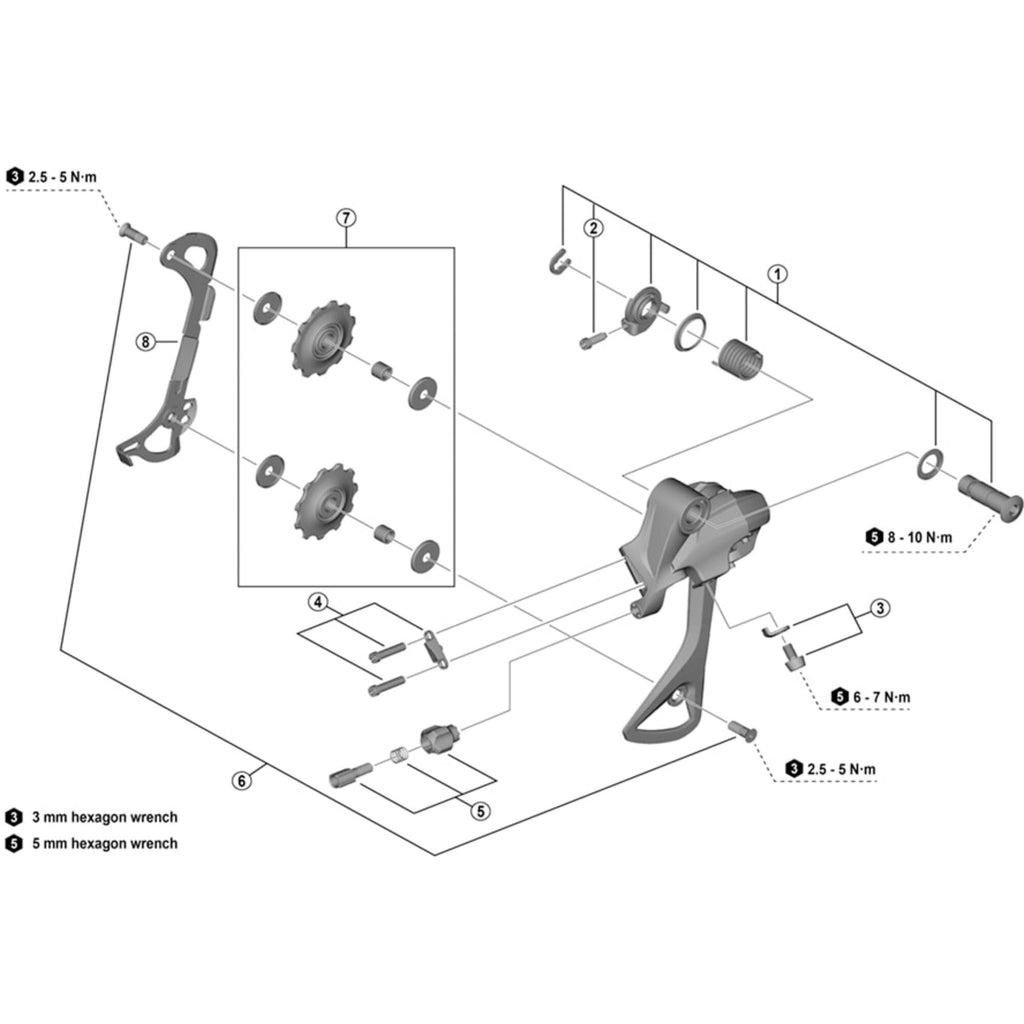 3 2.5 - 5 N·m

7

2

1

8

5 8 - 10 N·m

4

3

5 6 - 7 N·m

3 2.5 - 5 N·m

6

5

3 3 mm hexagon wrench
5 5 mm hexagon wrench