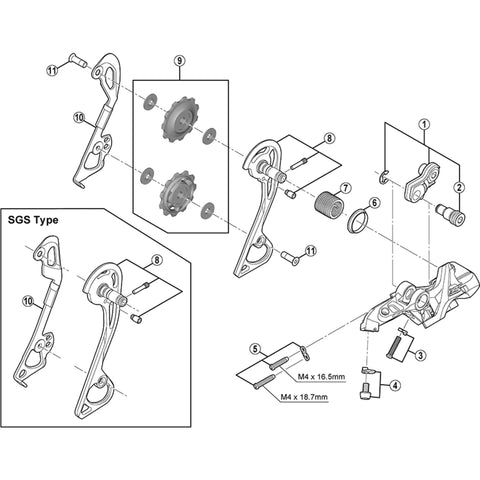 11
9
10
8
1
7
2
6
11
SGS Type
8
10
5
3
M4 x 16.5mm
4
M4 x 18.7mm