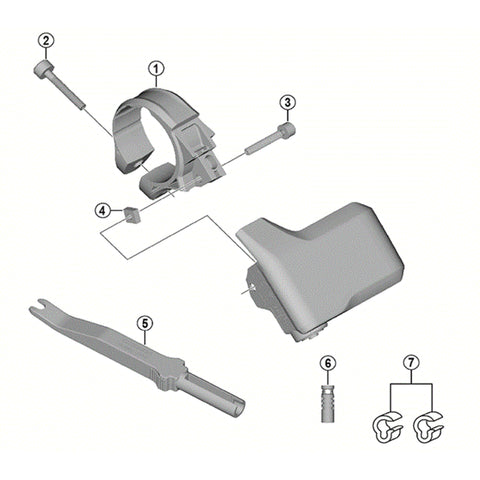 2
1
3
4
5
6
7