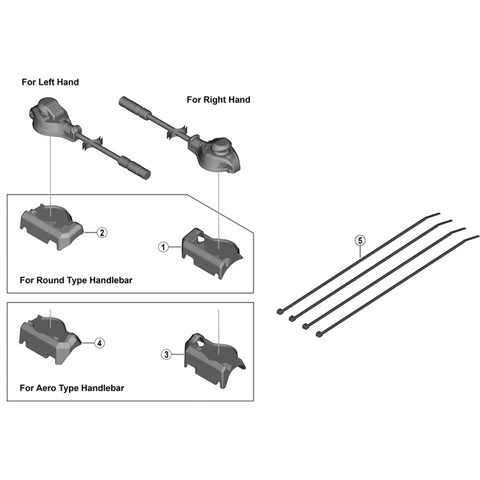 For Left Hand

For Right Hand

2

1

For Round Type Handlebar

4

3

For Aero Type Handlebar

5