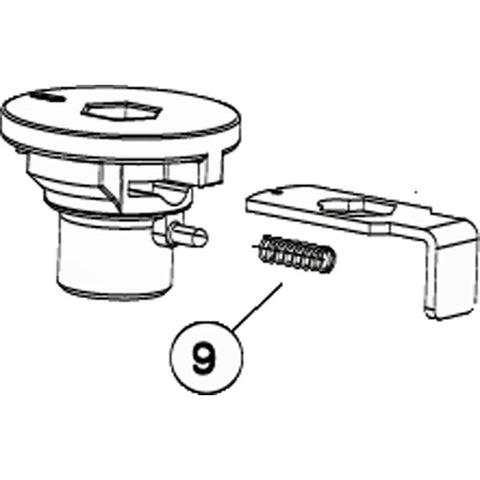 9